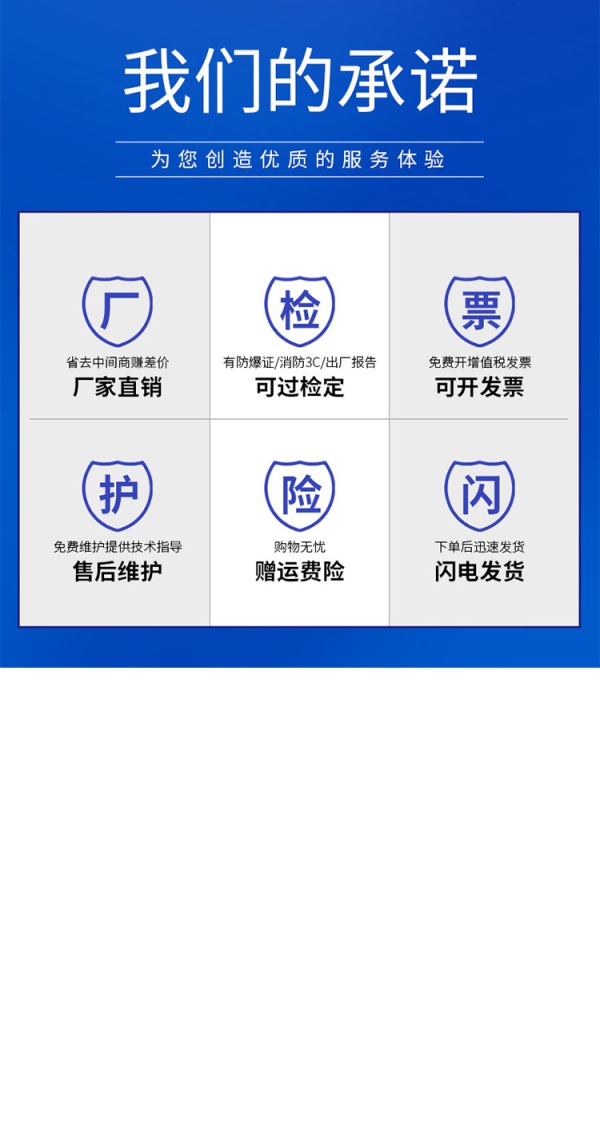 我们的承诺

为您创造优质的服务体验

厂

省去中间商赚差价

厂家直销

检

有防爆证/消防3C/出厂报告

可过检定

票

免费开增值税发票

可开发票

护

免费维护提供技术指导

售后维护

险

购物无忧

赠运费险

闪

下单后迅速发货

闪电发货